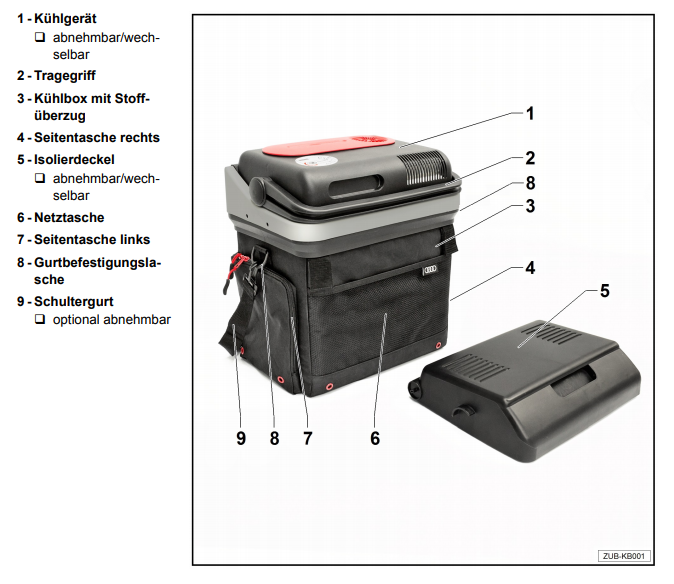 1 - Kühlgerät
❑ abnehmbar/wechselbar

2 - Tragegriff

3 - Kühlbox mit Stoffüberzug

4 - Seitentasche rechts

5 - Isolierdeckel
❑ abnehmbar/wechselbar

6 - Netztasche

7 - Seitentasche links

8 - Gurtbefestigungslasche

9 - Schultergurt
❑ optional abnehmbar

1
2
8
3
4
5
9
8
7
6

ZUB-KB001