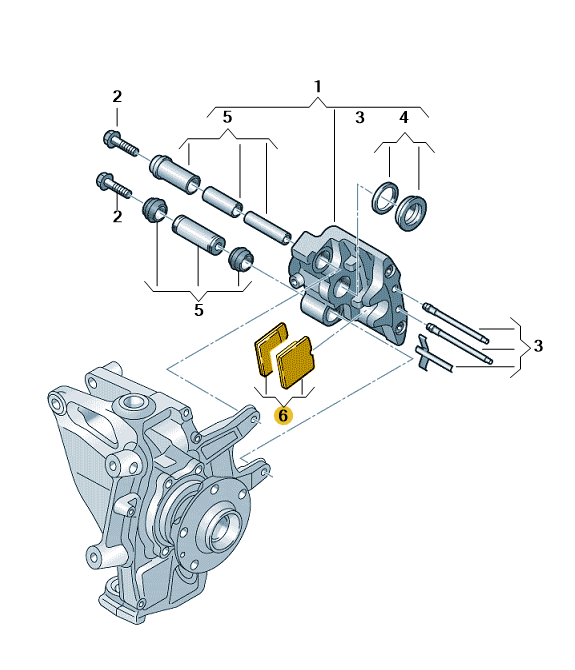 1
2
5
3
4
2
5
3
6